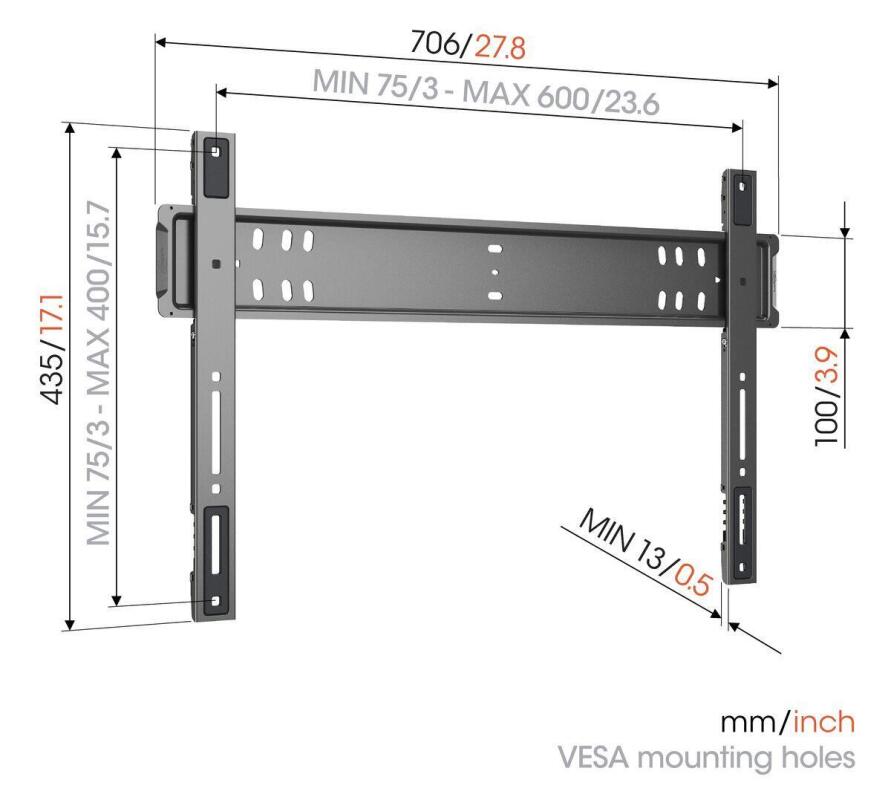 706/27.8
MIN 75/3 - MAX 600/23.6
435/17.1
MIN 75/3 - MAX 400/15.7
100/3.9
MIN 13/0.5
mm/inch
VESA mounting holes